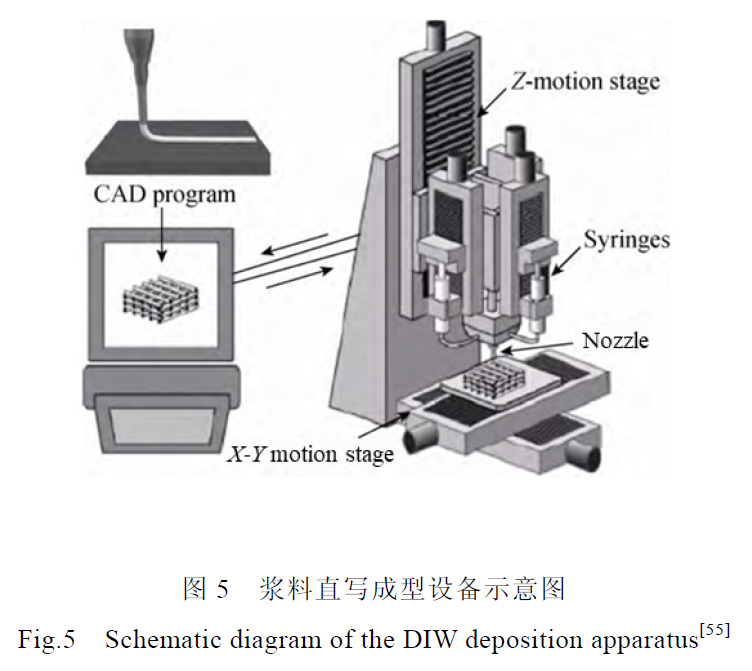 Z-motion stage

CAD program

Syringes

Nozzle

X-Y motion stage

图 5　浆料直写成型设备示意图

Fig.5　Schematic diagram of the DIW deposition apparatus$^{[55]}$